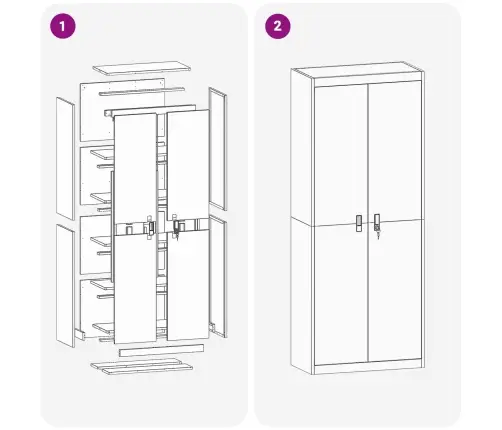 1

2