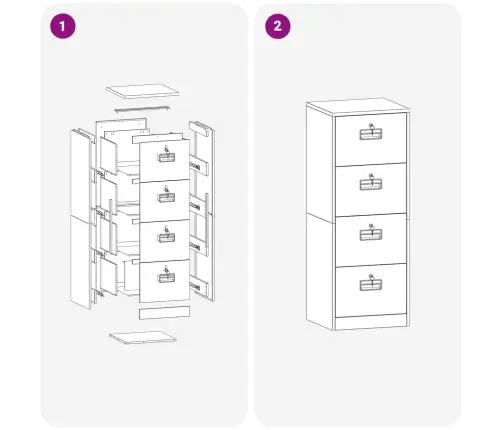 1

2