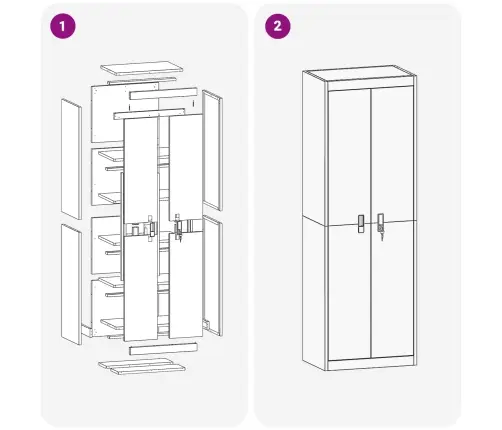 1

2