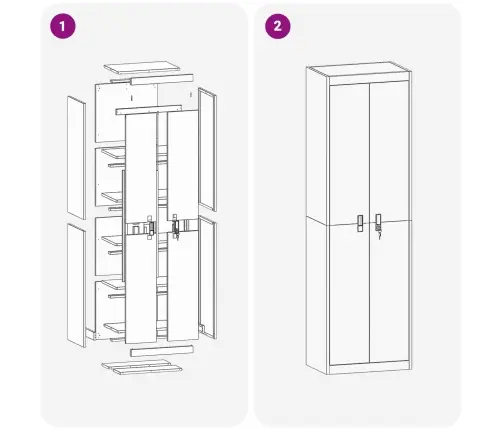 1

2