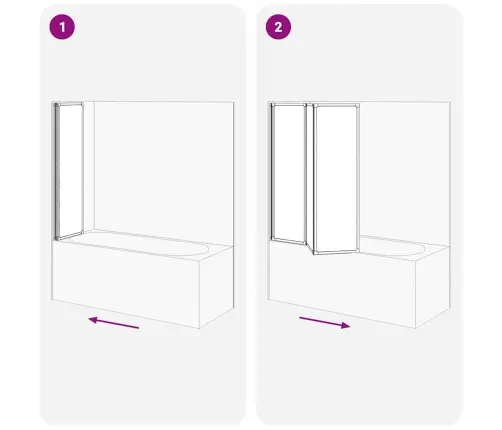 1

2