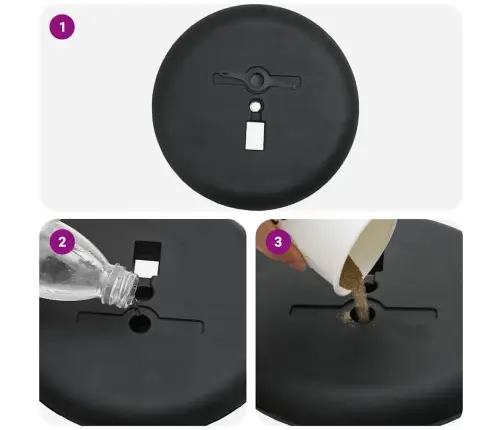 1

2

3