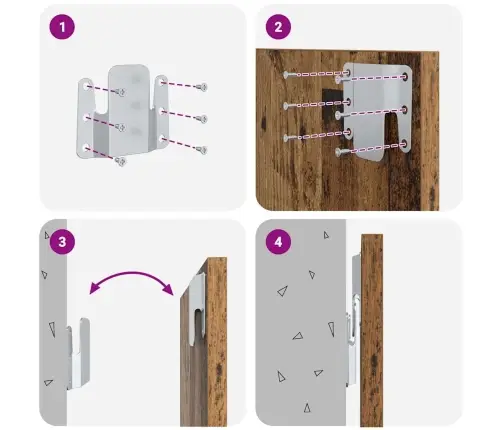 1

2

3

4