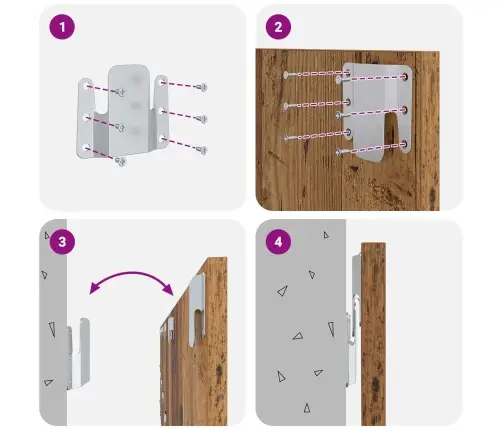 1

2

3

4