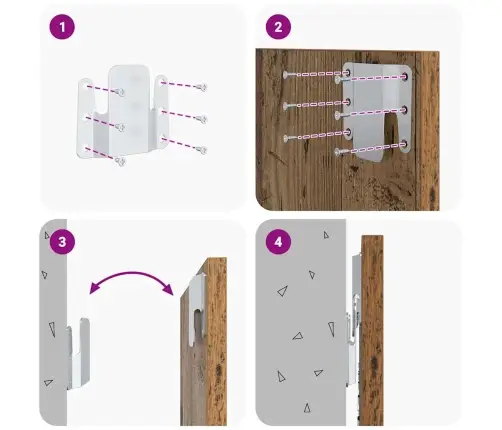 1

2

3

4