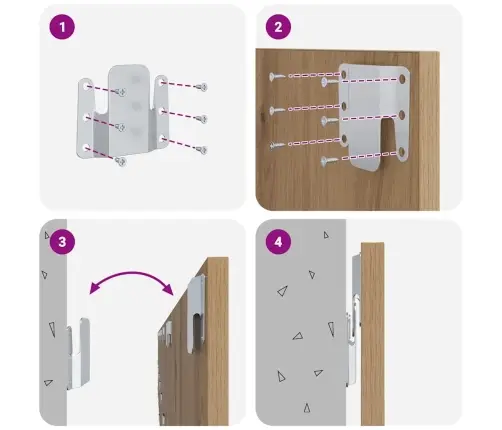 1

2

3

4