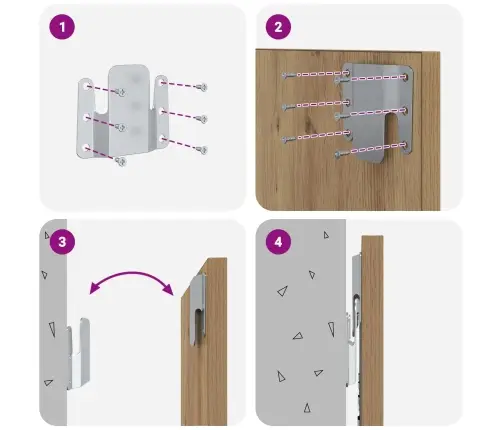 1

2

3

4