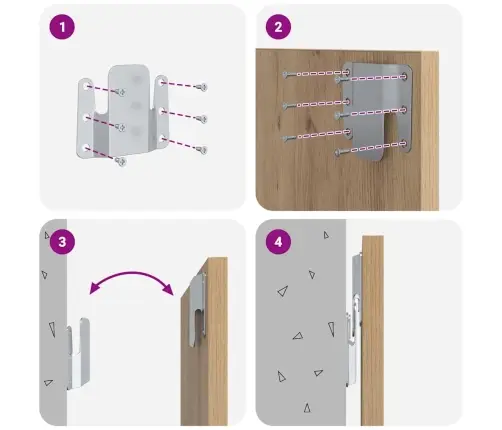 1

2

3

4