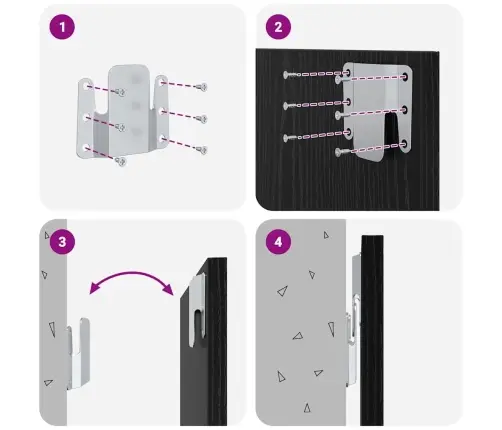 1

2

3

4