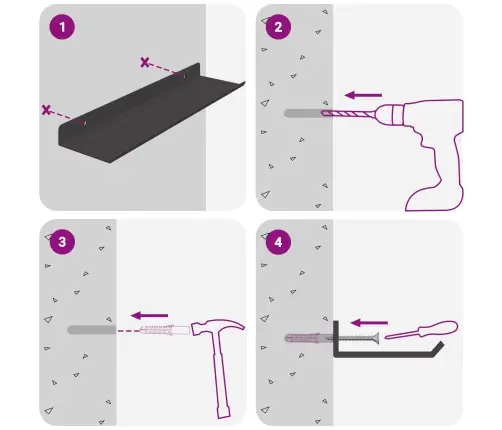 1

2

3

4