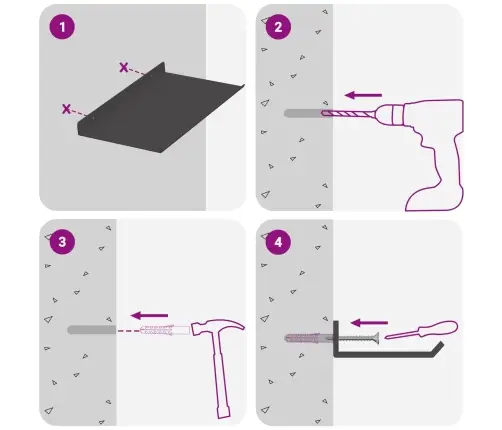 1

X

X

2

3

4