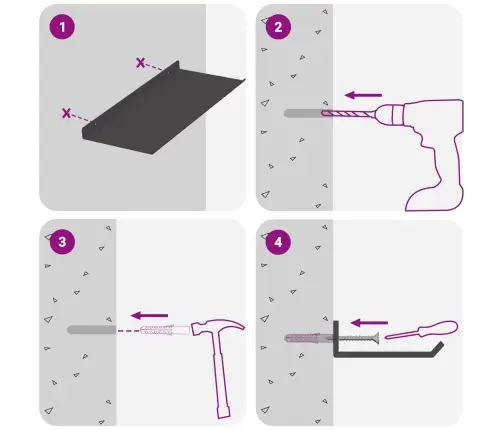 1

X

X

2

3

4