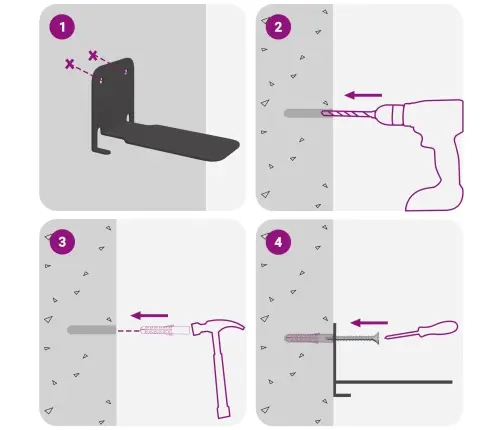 1

2

3

4