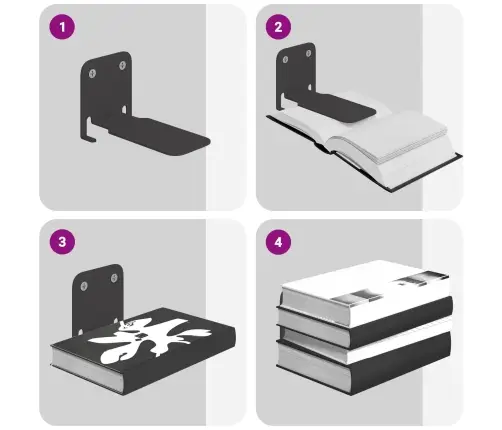 1

2

3

4