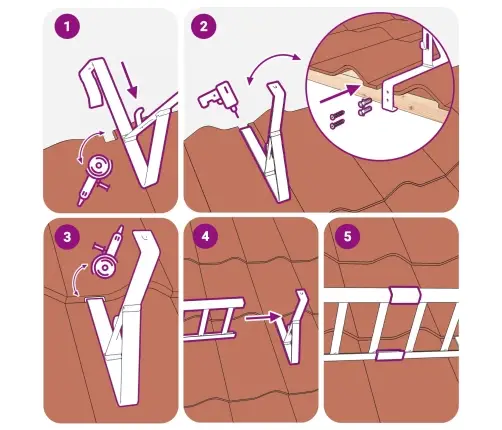 1

2

3

4

5