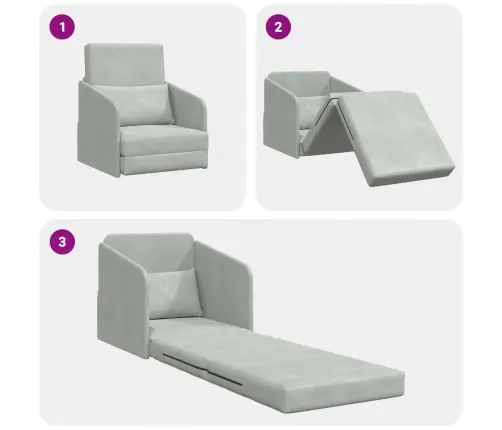 1

2

3