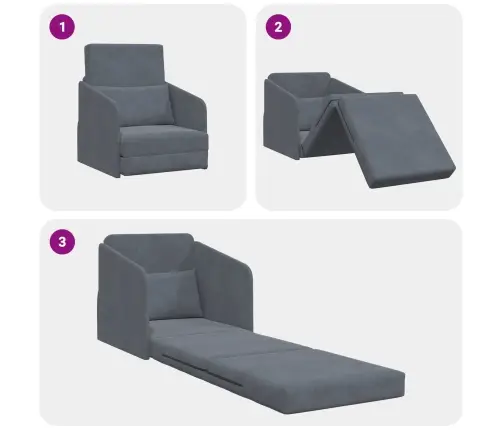 1

2

3