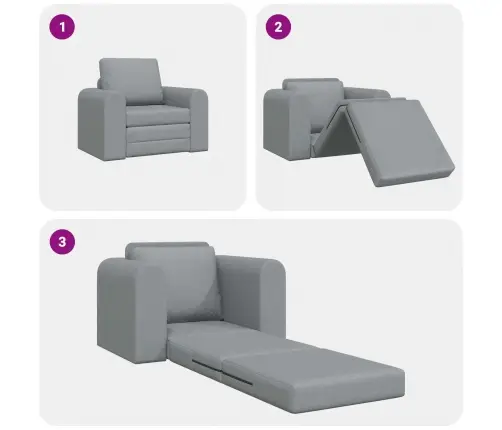 1

2

3