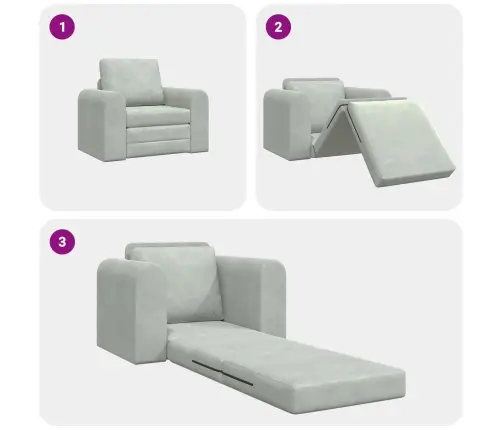 1

2

3