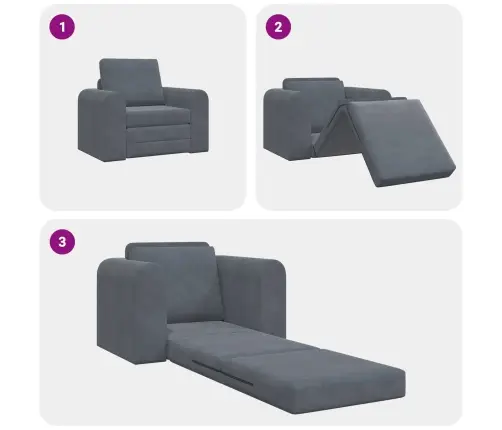 1

2

3