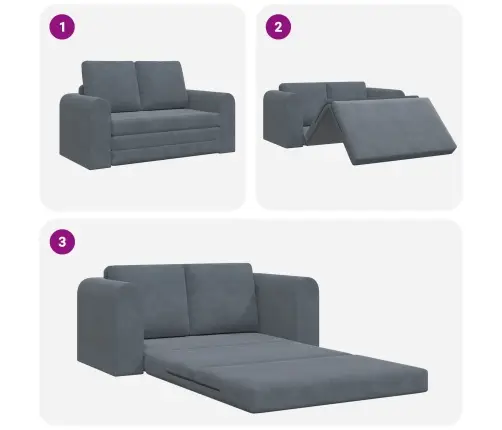 1

2

3