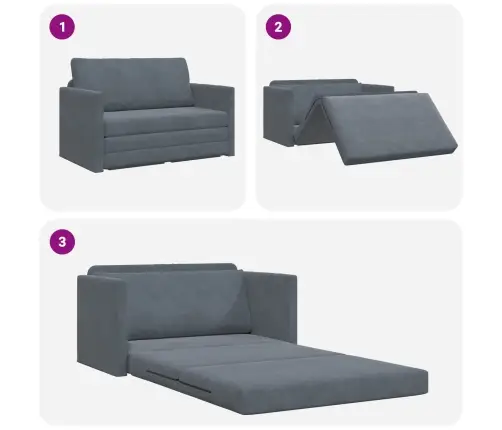 1

2

3