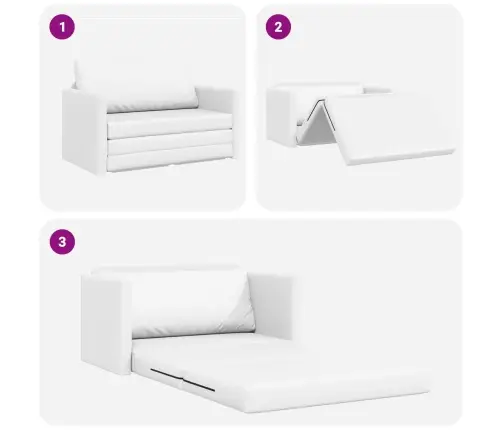 1

2

3