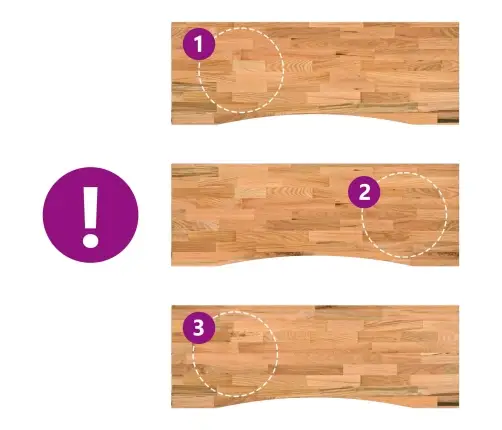 1

!

2

3