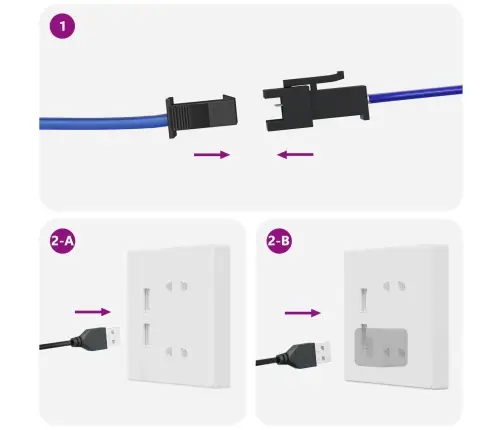 1

2-A

2-B