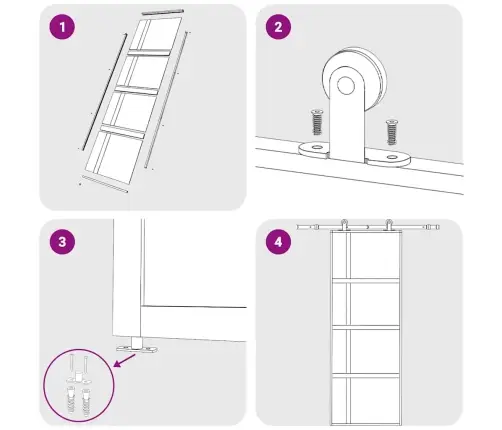 1

2

3

4