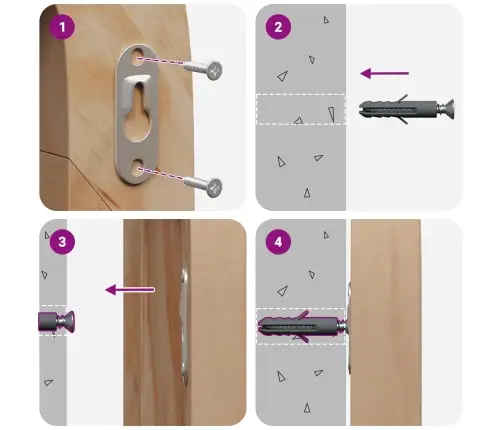 1

2

3

4