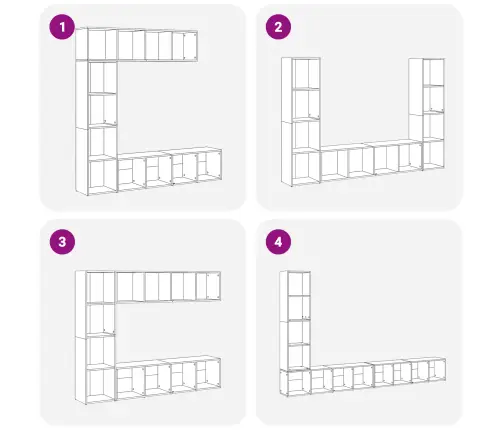 1

2

3

4