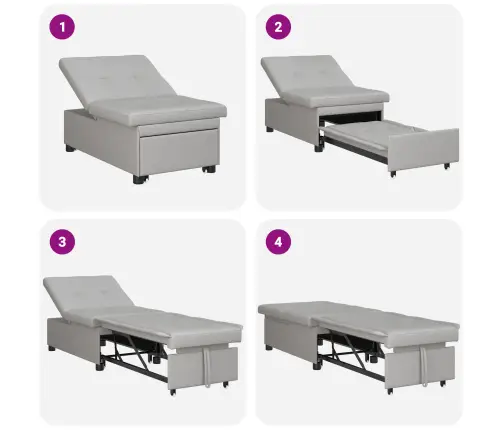 1

2

3

4