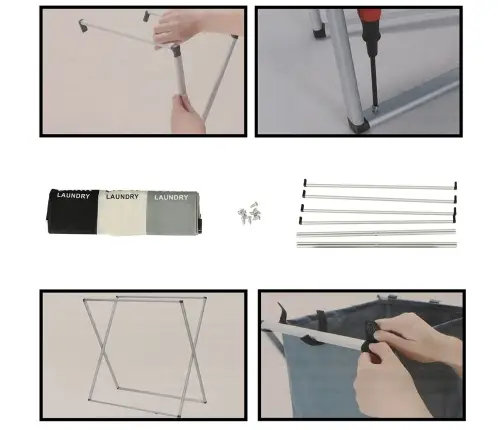 LAUNDRY
LAUNDRY
LAUNDRY