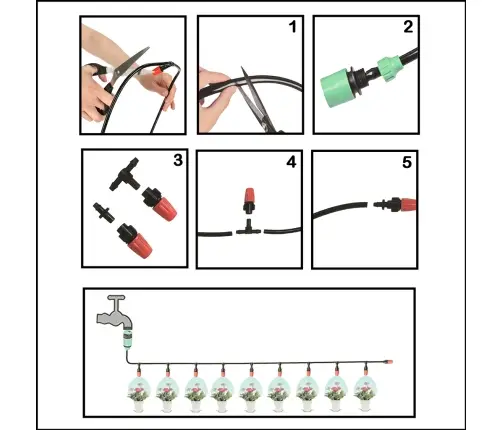 1

2

3

4

5