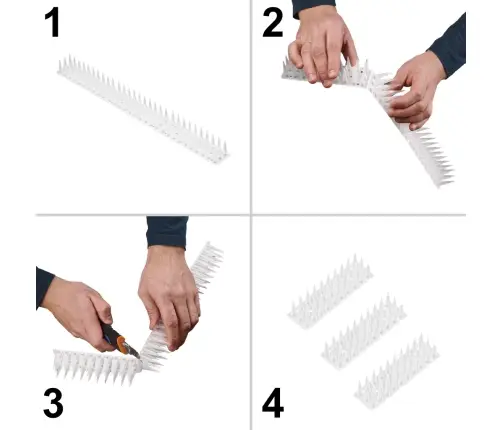 1

2

3

4