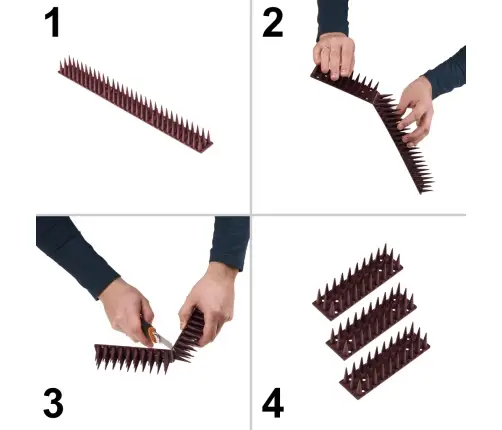 1

2

3

4