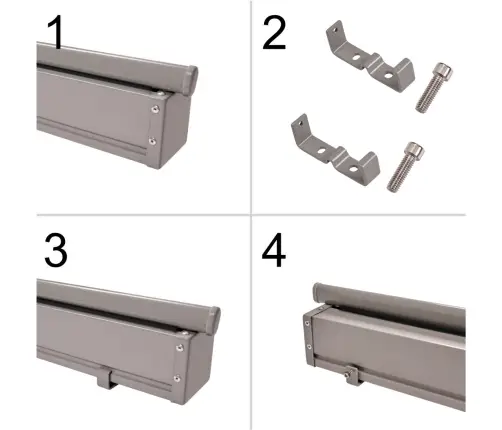 1

2

3

4